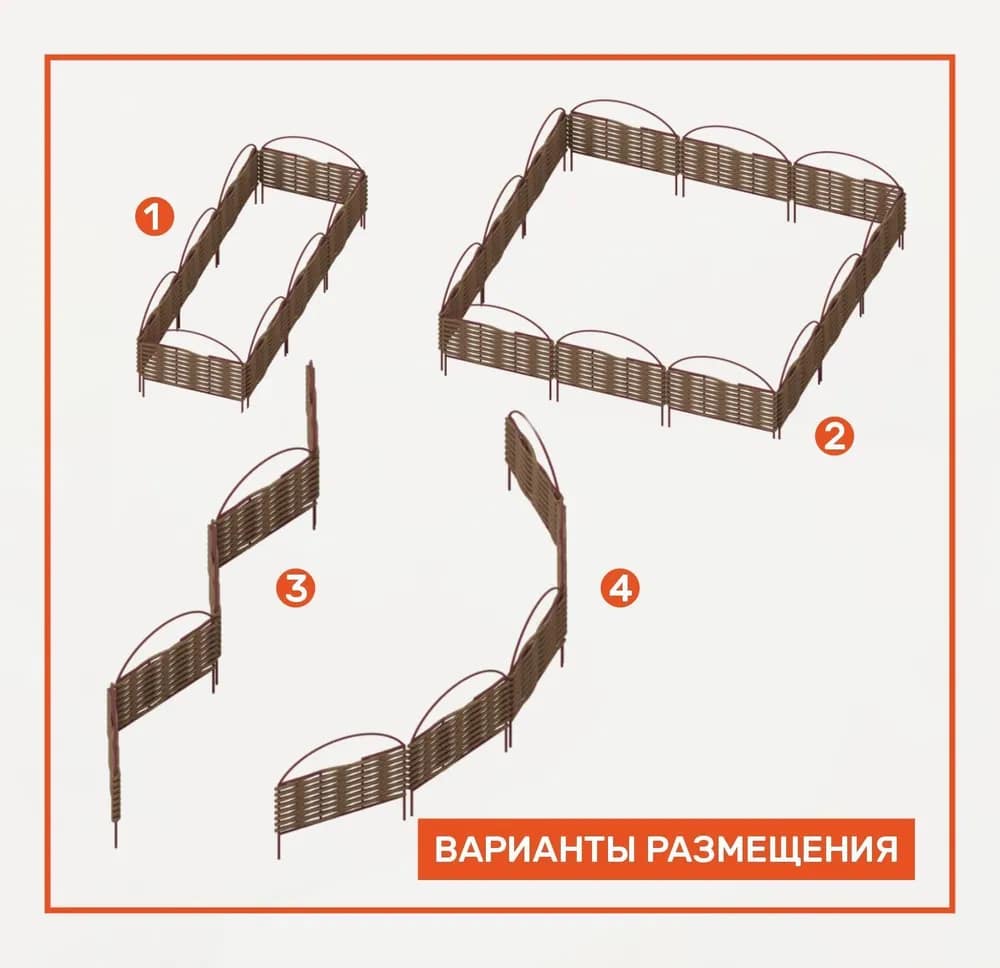 1

2

3

4

ВАРИАНТЫ РАЗМЕЩЕНИЯ